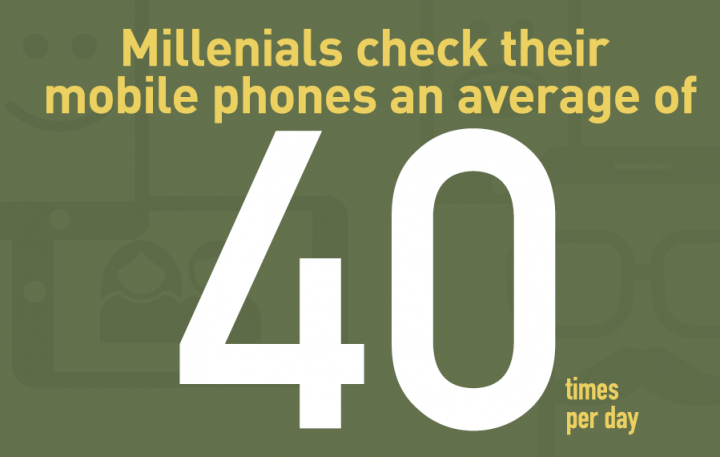 Millenials check their mobile phones an average of

40

times per day